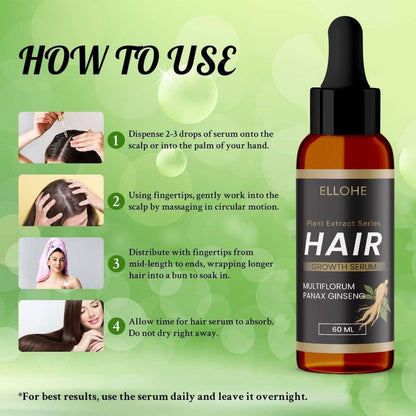 HOW TO USE

1 Dispense 2-3 drops of serum onto the scalp or into the palm of your hand.

2 Using fingertips, gently work into the scalp by massaging in circular motion.

3 Distribute with fingertips from mid-length to ends, wrapping longer hair into a bun to soak in.

4 Allow time for hair serum to absorb. Do not dry right away.

ELLOHE
Plant Extract Series
HAIR
GROWTH SERUM
MULTIFLORUM
PANAX GINSENG
60 ML

*For best results, use the serum daily and leave it overnight.