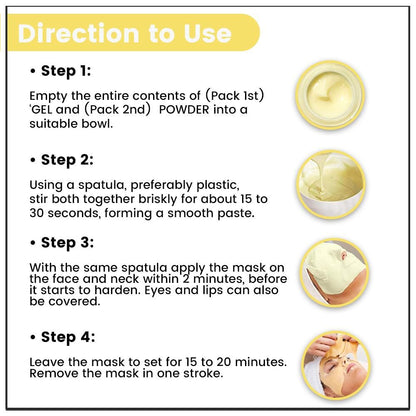 Direction to Use

• Step 1:

Empty the entire contents of (Pack 1st) 'GEL and (Pack 2nd) POWDER into a suitable bowl.

• Step 2:

Using a spatula, preferably plastic, stir both together briskly for about 15 to 30 seconds, forming a smooth paste.

• Step 3:

With the same spatula apply the mask on the face and neck within 2 minutes, before it starts to harden. Eyes and lips can also be covered.

• Step 4:

Leave the mask to set for 15 to 20 minutes. Remove the mask in one stroke.