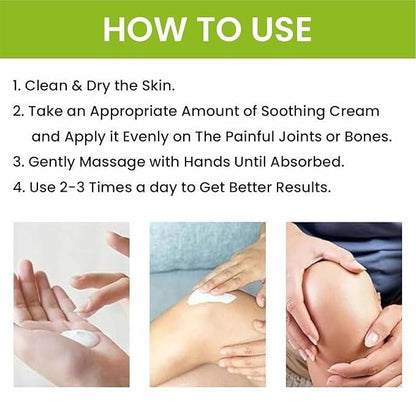 HOW TO USE

1. Clean & Dry the Skin.
2. Take an Appropriate Amount of Soothing Cream and Apply it Evenly on The Painful Joints or Bones.
3. Gently Massage with Hands Until Absorbed.
4. Use 2-3 Times a day to Get Better Results.